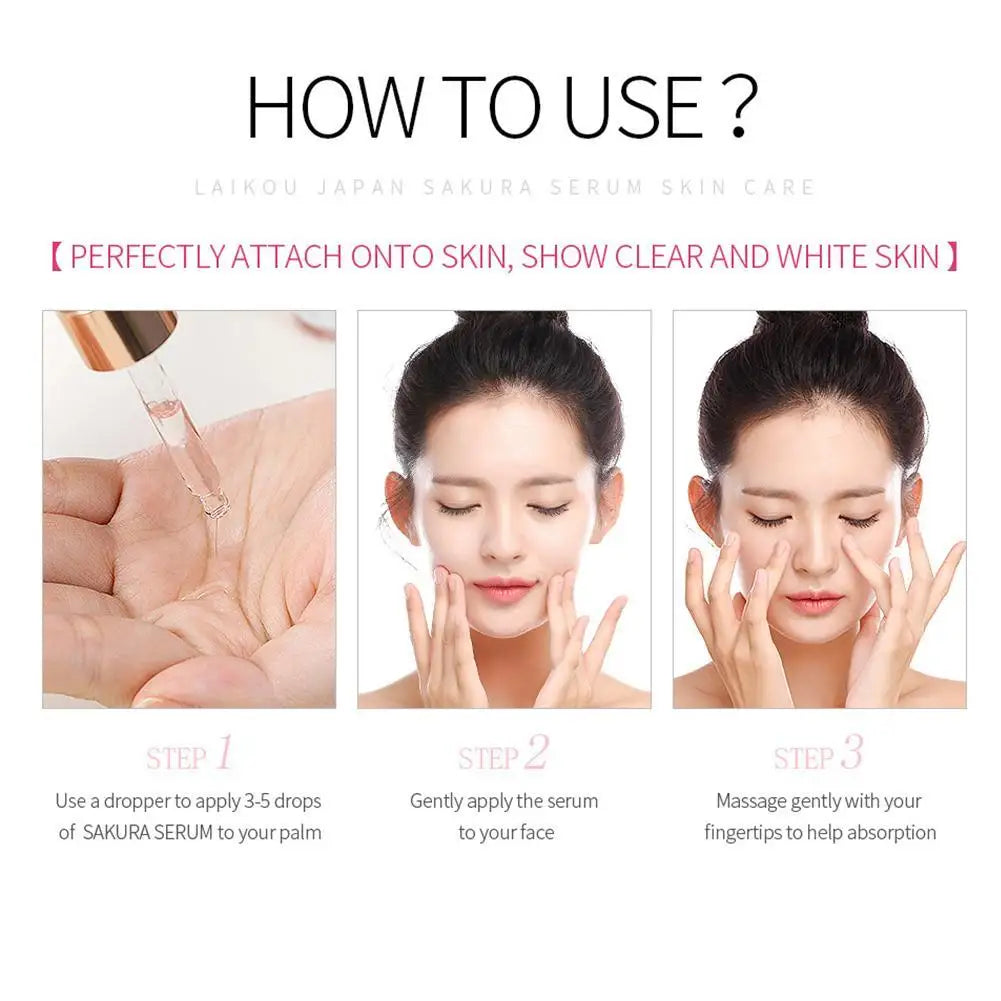 HOW TO USE ?

LAIKOU JAPAN SAKURA SERUM SKIN CARE

【 PERFECTLY ATTACH ONTO SKIN, SHOW CLEAR AND WHITE SKIN 】

STEP 1

Use a dropper to apply 3-5 drops of SAKURA SERUM to your palm

STEP 2

Gently apply the serum to your face

STEP 3

Massage gently with your fingertips to help absorption