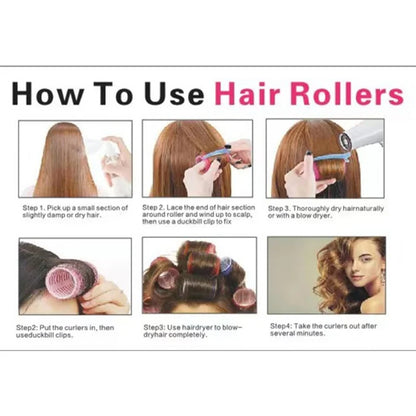 How To Use Hair Rollers

Step 1. Pick up a small section of slightly damp or dry hair.

Step 2. Lace the end of hair section around roller and wind up to scalp, then use a duckbill clip to fix

Step 3. Thoroughly dry hairnaturally or with a blow dryer.

Step2: Put the curlers in, then useduckbill clips.

Step3: Use hairdryer to blow-dryhair completely.

Step4: Take the curlers out after several minutes.