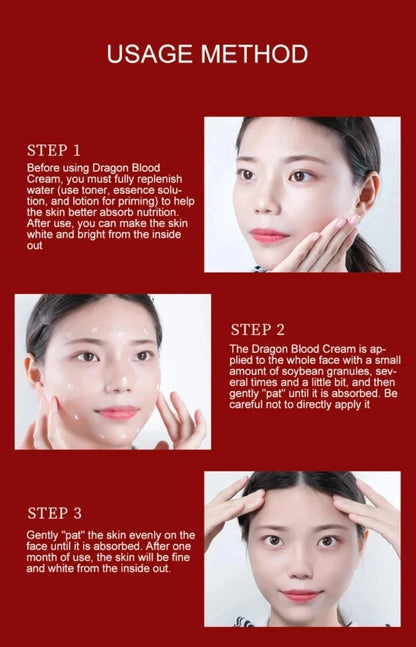 USAGE METHOD

STEP 1

Before using Dragon Blood Cream, you must fully replenish water (use toner, essence solution, and lotion for priming) to help the skin better absorb nutrition. After use, you can make the skin white and bright from the inside out

STEP 2

The Dragon Blood Cream is applied to the whole face with a small amount of soybean granules, several times and a little bit, and then gently "pat" until it is absorbed. Be careful not to directly apply it

STEP 3

Gently "pat" the skin evenly on the face until it is absorbed. After one month of use, the skin will be fine and white from the inside out.