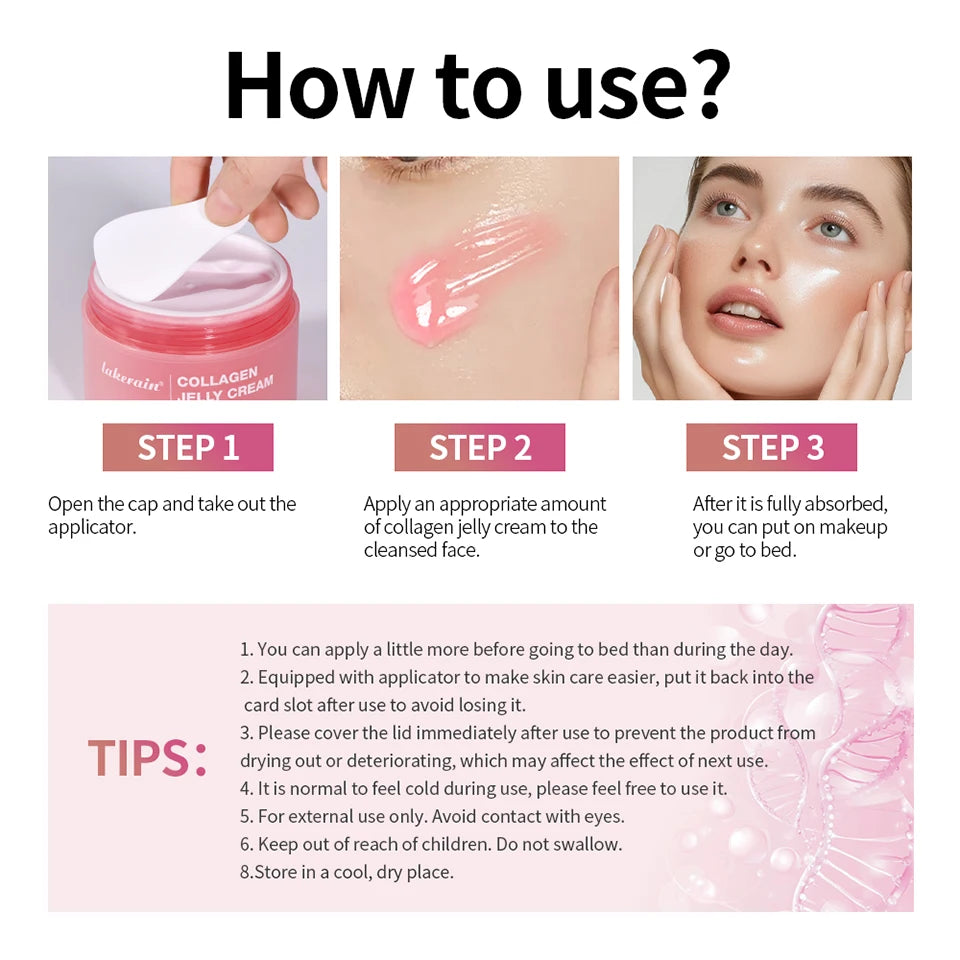 How to use?

lakerain COLLAGEN JELLY CREAM

STEP 1

Open the cap and take out the applicator.

STEP 2

Apply an appropriate amount of collagen jelly cream to the cleansed face.

STEP 3

After it is fully absorbed, you can put on makeup or go to bed.

TIPS:

1. You can apply a little more before going to bed than during the day.
2. Equipped with applicator to make skin care easier, put it back into the card slot after use to avoid losing it.
3. Please cover the lid immediately after use to prevent the product from drying out or deteriorating, which may affect the effect of next use.
4. It is normal to feel cold during use, please feel free to use it.
5. For external use only. Avoid contact with eyes.
6. Keep out of reach of children. Do not swallow.
8.Store in a cool, dry place.