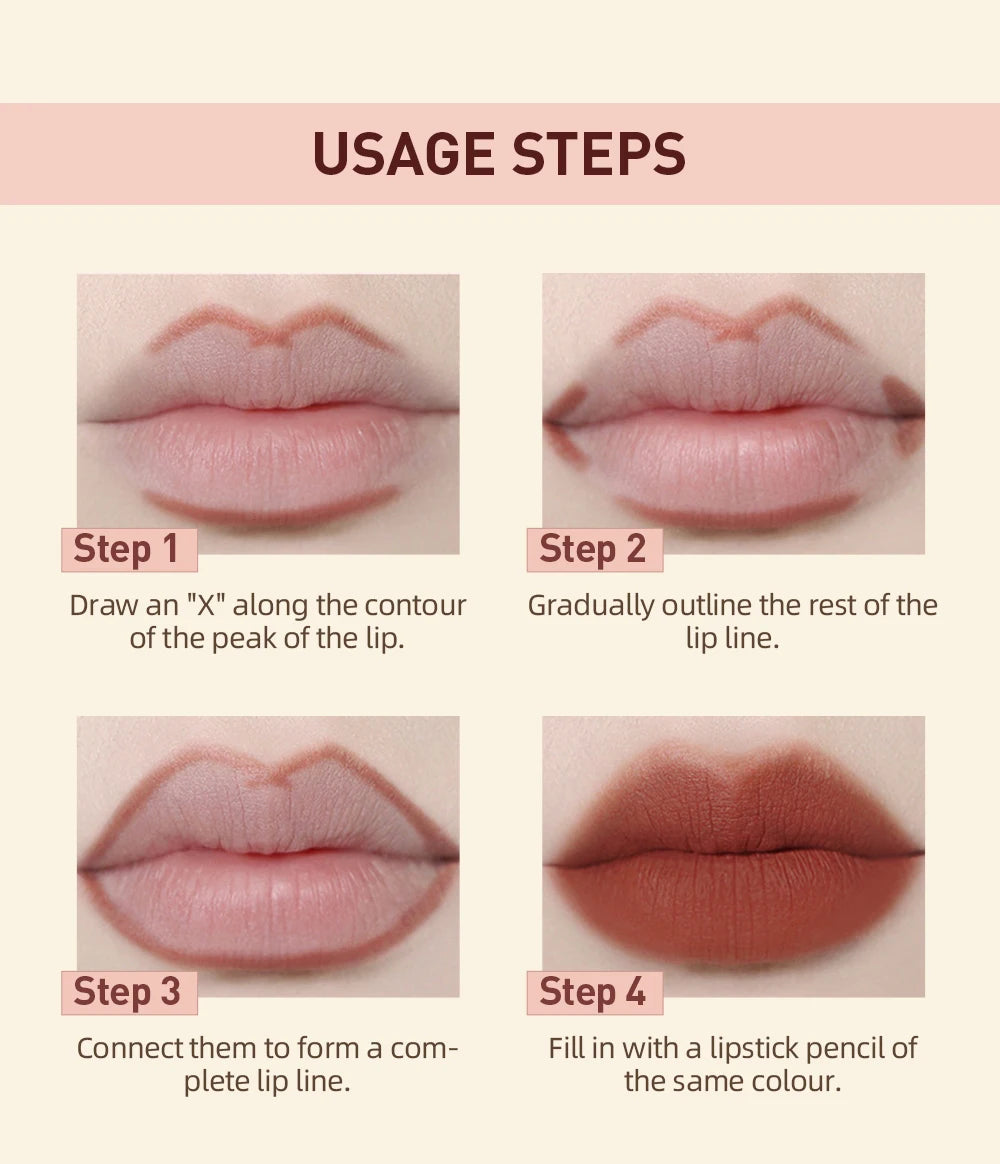 USAGE STEPS

Step 1

Draw an "X" along the contour of the peak of the lip.

Step 2

Gradually outline the rest of the lip line.

Step 3

Connect them to form a complete lip line.

Step 4

Fill in with a lipstick pencil of the same colour.