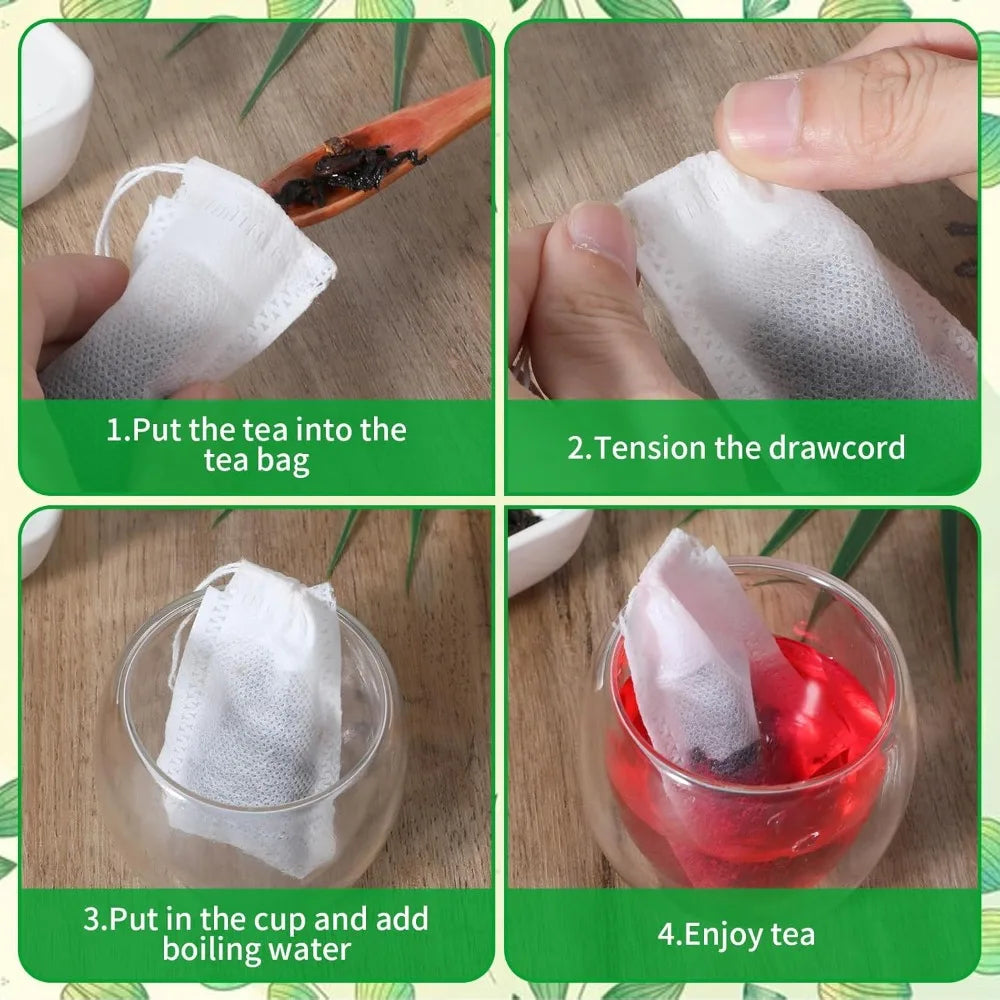 1.Put the tea into the tea bag

2.Tension the drawcord

3.Put in the cup and add boiling water

4.Enjoy tea