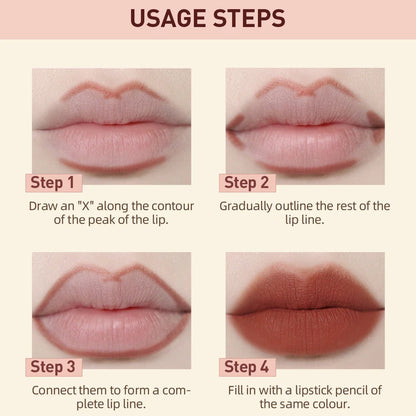 USAGE STEPS

Step 1

Draw an "X" along the contour of the peak of the lip.

Step 2

Gradually outline the rest of the lip line.

Step 3

Connect them to form a complete lip line.

Step 4

Fill in with a lipstick pencil of the same colour.