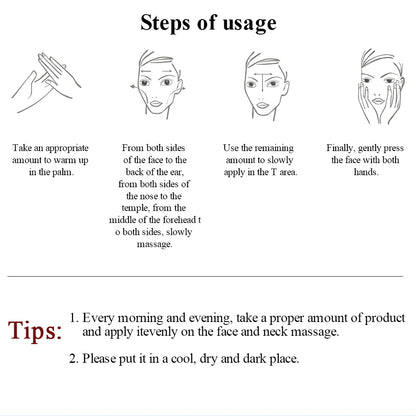 Steps of usage

Take an appropriate amount to warm up in the palm.

From both sides of the face to the back of the ear, from both sides of the nose to the temple, from the middle of the forehead t o both sides, slowly massage.

Use the remaining amount to slowly apply in the T area.

Finally, gently press the face with both hands.

Tips:

1. Every morning and evening, take a proper amount of product and apply itevenly on the face and neck massage.

2. Please put it in a cool, dry and dark place.