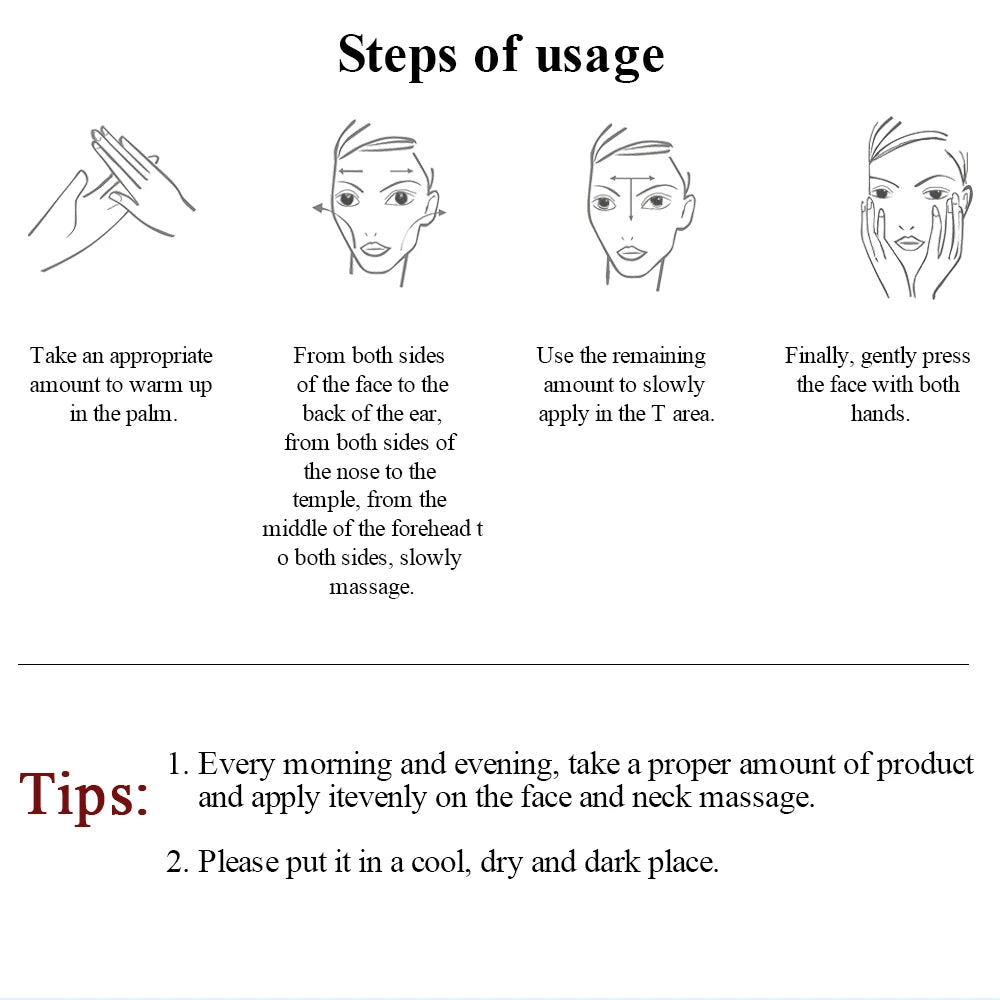 Steps of usage

Take an appropriate amount to warm up in the palm.

From both sides of the face to the back of the ear, from both sides of the nose to the temple, from the middle of the forehead t o both sides, slowly massage.

Use the remaining amount to slowly apply in the T area.

Finally, gently press the face with both hands.

Tips:

1. Every morning and evening, take a proper amount of product and apply itevenly on the face and neck massage.

2. Please put it in a cool, dry and dark place.