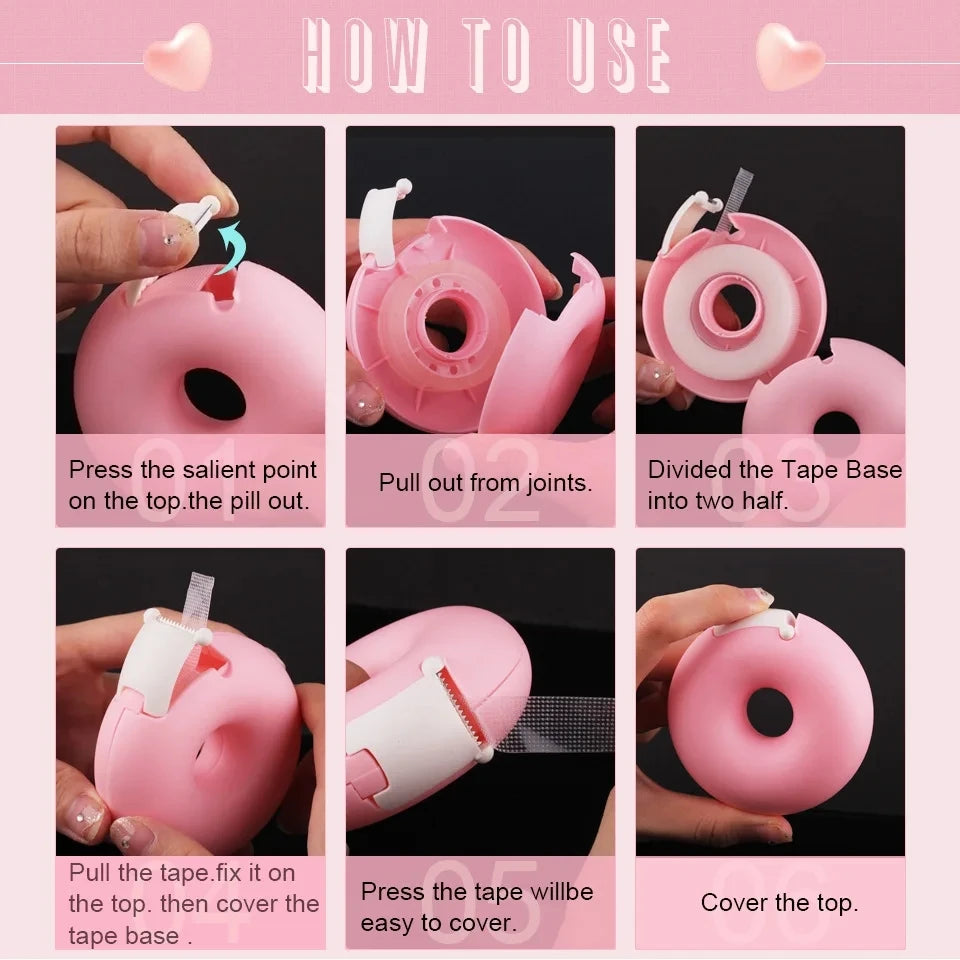 HOW TO USE

01
Press the salient point on the top.the pill out.

02
Pull out from joints.

03
Divided the Tape Base into two half.

04
Pull the tape.fix it on the top. then cover the tape base .

05
Press the tape willbe easy to cover.

06
Cover the top.